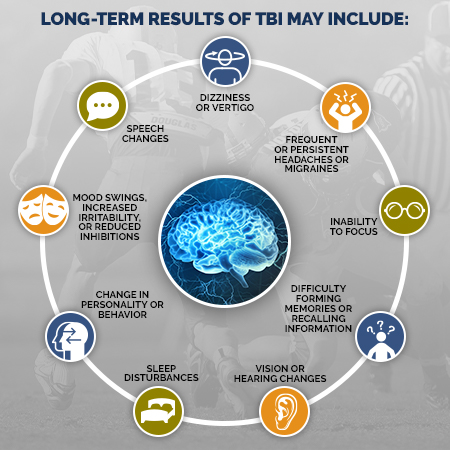 LONG-TERM RESULTS OF TBI MAY INCLUDE:

DIZZINESS OR VERTIGO

FREQUENT OR PERSISTENT HEADACHES OR MIGRAINES

INABILITY TO FOCUS

DIFFICULTY FORMING MEMORIES OR RECALLING INFORMATION

VISION OR HEARING CHANGES

SLEEP DISTURBANCES

CHANGE IN PERSONALITY OR BEHAVIOR

MOOD SWINGS, INCREASED IRRITABILITY, OR REDUCED INHIBITIONS

SPEECH CHANGES

DOUGLAS